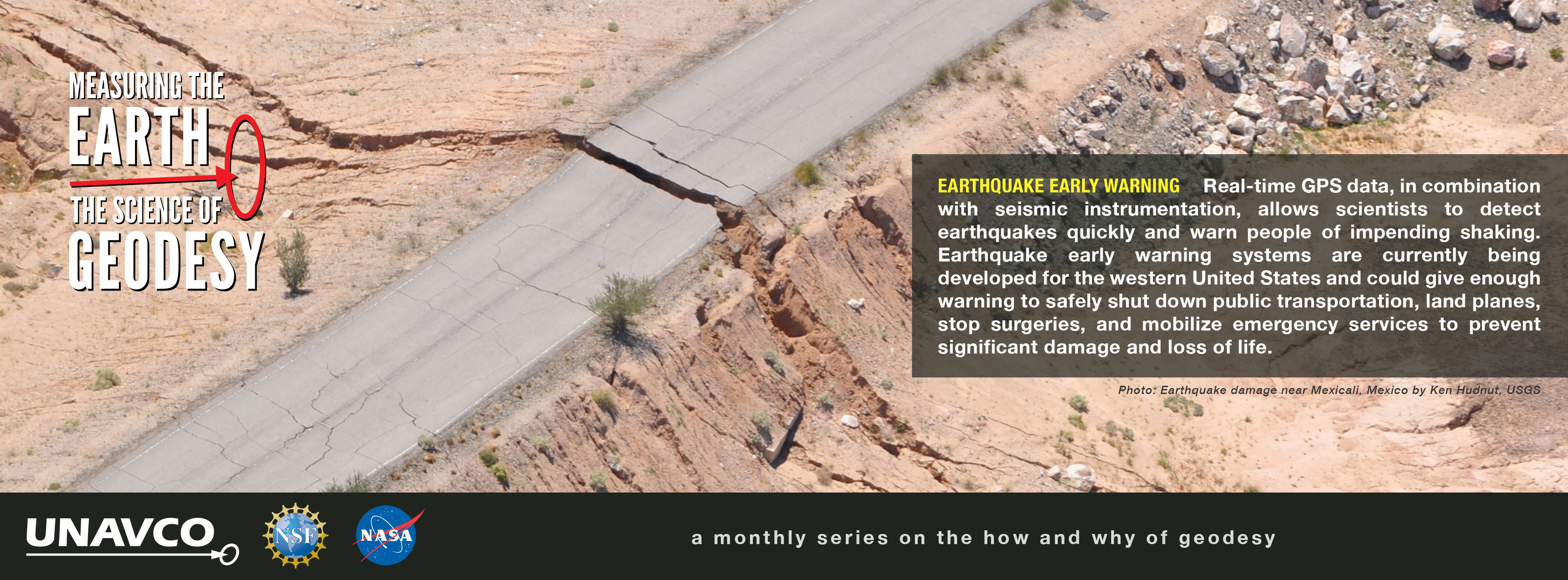 MEASURING THE EARTH THE SCIENCE OF GEODESY

EARTHQUAKE EARLY WARNING Real-time GPS data, in combination with seismic instrumentation, allows scientists to detect earthquakes quickly and warn people of impending shaking. Earthquake early warning systems are currently being developed for the western United States and could give enough warning to safely shut down public transportation, land planes, stop surgeries, and mobilize emergency services to prevent significant damage and loss of life.

Photo: Earthquake damage near Mexicali, Mexico by Ken Hudnut, USGS

UNAVCO NSF NASA

a monthly series on the how and why of geodesy